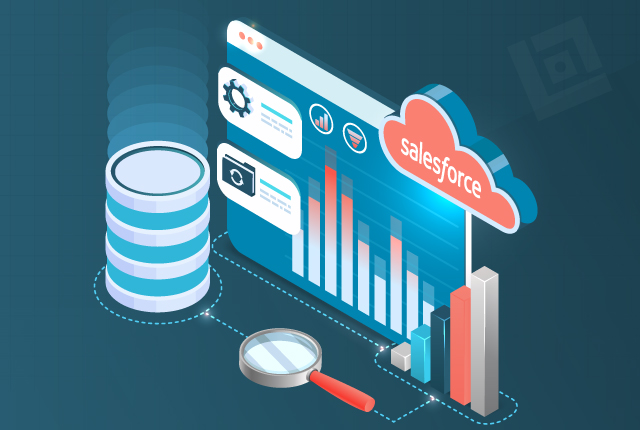 salesforce