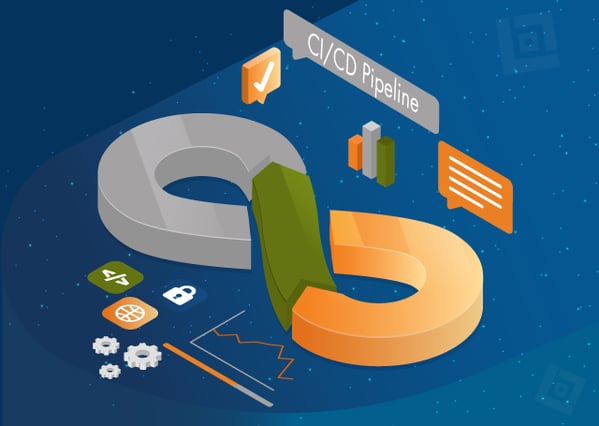 CI/CD Pipeline