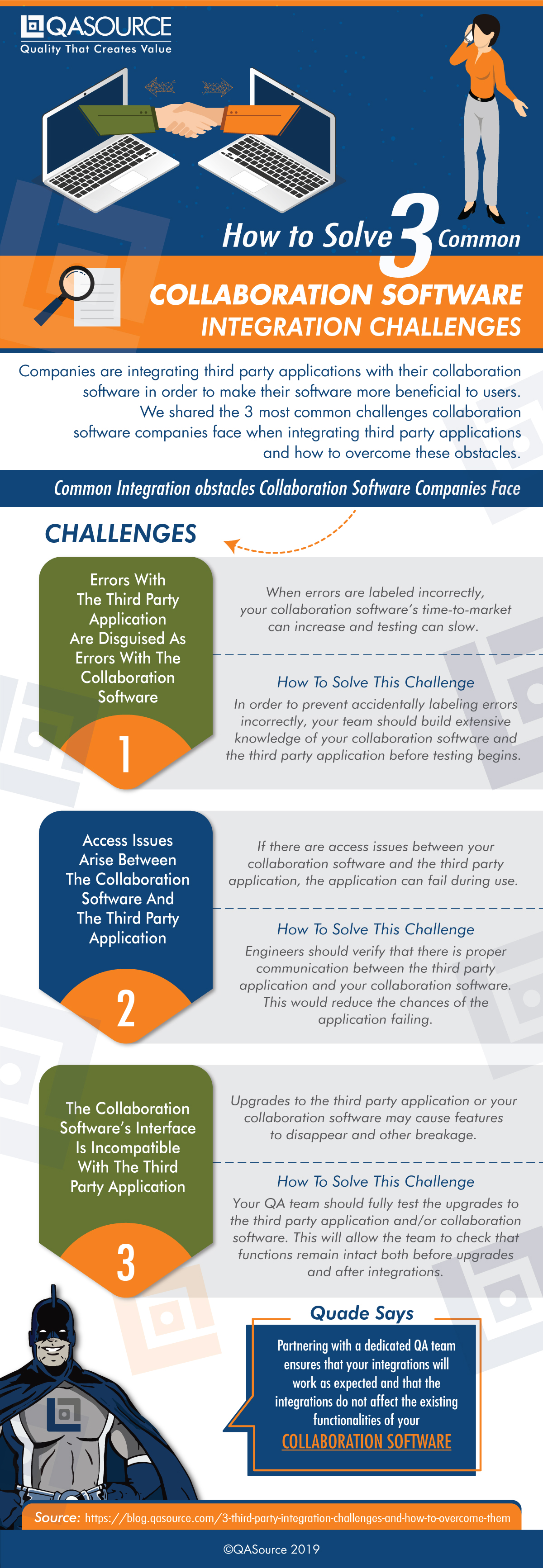 QASOURCE
Quality That Creates Value

How to Solve 3 Common
COLLABORATION SOFTWARE
INTEGRATION CHALLENGES

Companies are integrating third party applications with their collaboration software in order to make their software more beneficial to users. We shared the 3 most common challenges collaboration software companies face when integrating third party applications and how to overcome these obstacles.

Common Integration obstacles Collaboration Software Companies Face

CHALLENGES

Errors With The Third Party Application Are Disguised As Errors With The Collaboration Software

1

When errors are labeled incorrectly, your collaboration software's time-to-market can increase and testing can slow.

How To Solve This Challenge
In order to prevent accidentally labeling errors incorrectly, your team should build extensive knowledge of your collaboration software and the third party application before testing begins.

Access Issues Arise Between The Collaboration Software And The Third Party Application

2

If there are access issues between your collaboration software and the third party application, the application can fail during use.

How To Solve This Challenge
Engineers should verify that there is proper communication between the third party application and your collaboration software. This would reduce the chances of the application failing.

The Collaboration Software's Interface Is Incompatible With The Third Party Application

3

Upgrades to the third party application or your collaboration software may cause features to disappear and other breakage.

How To Solve This Challenge
Your QA team should fully test the upgrades to the third party application and/or collaboration software. This will allow the team to check that functions remain intact both before upgrades and after integrations.

Quade Says
Partnering with a dedicated QA team ensures that your integrations will work as expected and that the integrations do not affect the existing functionalities of your COLLABORATION SOFTWARE

Source: https://blog.qasource.com/3-third-party-integration-challenges-and-how-to-overcome-them

©QASource 2019