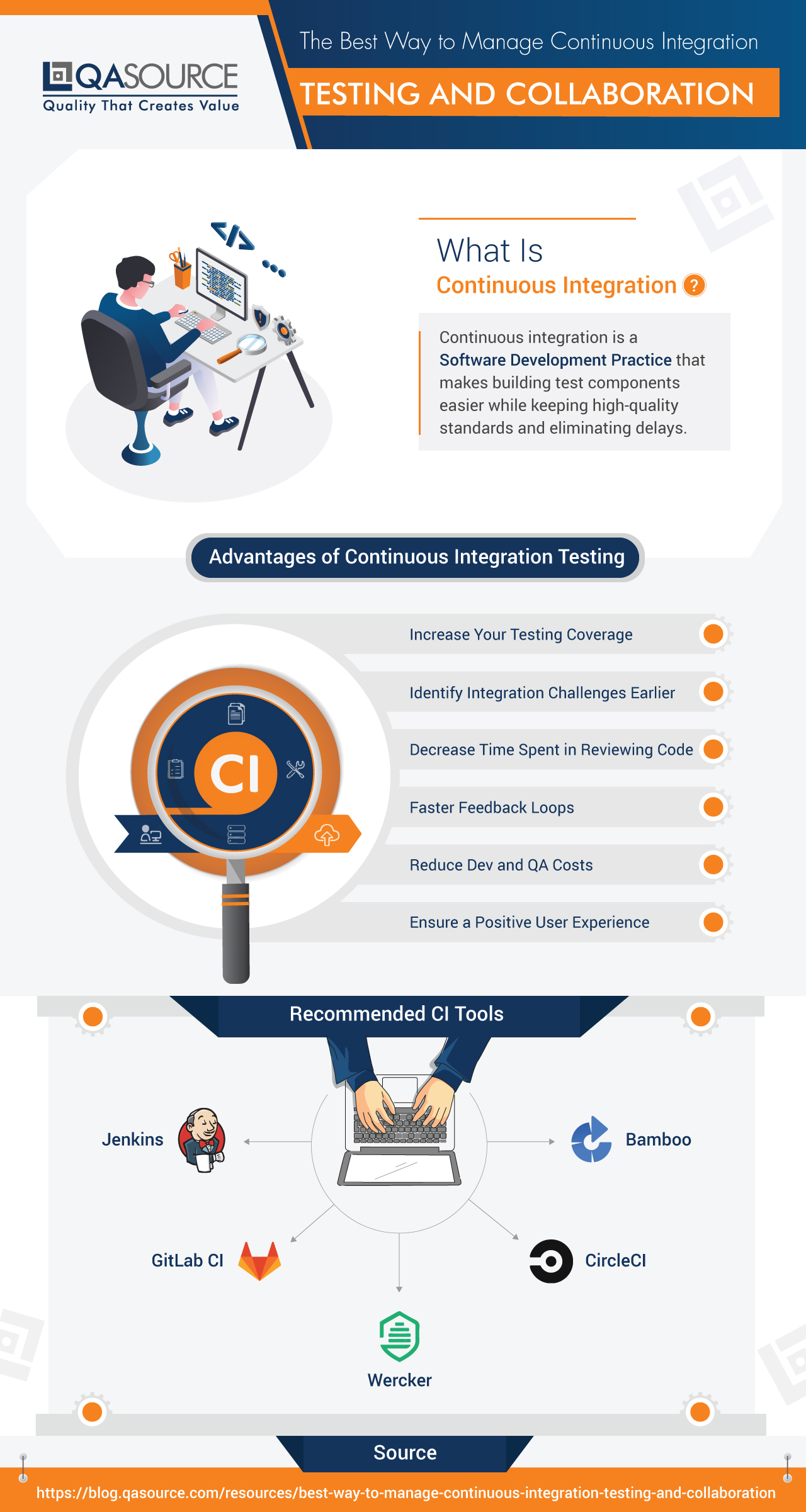 QASOURCE
Quality That Creates Value

The Best Way to Manage Continuous Integration
TESTING AND COLLABORATION

What Is
Continuous Integration ?

Continuous integration is a Software Development Practice that makes building test components easier while keeping high-quality standards and eliminating delays.

Advantages of Continuous Integration Testing

CI

Increase Your Testing Coverage
Identify Integration Challenges Earlier
Decrease Time Spent in Reviewing Code
Faster Feedback Loops
Reduce Dev and QA Costs
Ensure a Positive User Experience

Recommended CI Tools

Jenkins
Bamboo
GitLab CI
CircleCI
Wercker

Source
https://blog.qasource.com/resources/best-way-to-manage-continuous-integration-testing-and-collaboration