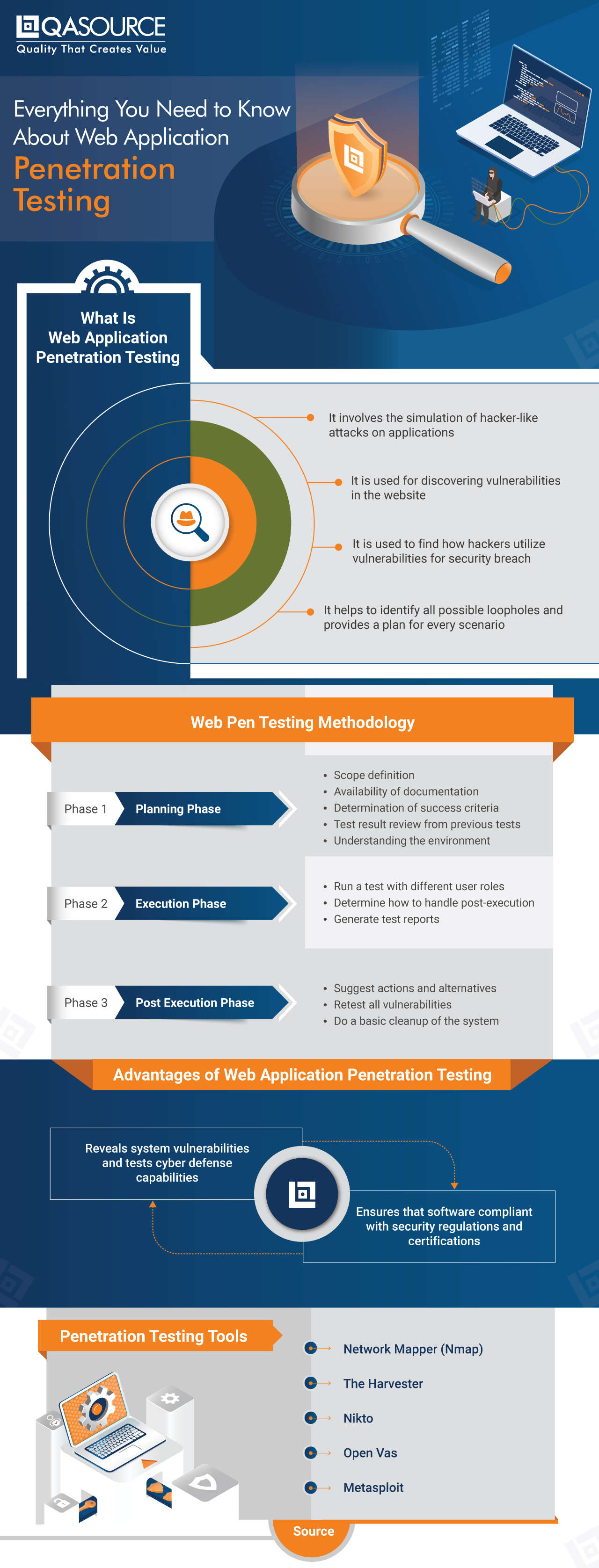 QASOURCE
Quality That Creates Value

Everything You Need to Know About Web Application
Penetration Testing

What Is Web Application Penetration Testing

It involves the simulation of hacker-like attacks on applications

It is used for discovering vulnerabilities in the website

It is used to find how hackers utilize vulnerabilities for security breach

It helps to identify all possible loopholes and provides a plan for every scenario

Web Pen Testing Methodology

Phase 1 Planning Phase
• Scope definition
• Availability of documentation
• Determination of success criteria
• Test result review from previous tests
• Understanding the environment

Phase 2 Execution Phase
• Run a test with different user roles
• Determine how to handle post-execution
• Generate test reports

Phase 3 Post Execution Phase
• Suggest actions and alternatives
• Retest all vulnerabilities
• Do a basic cleanup of the system

Advantages of Web Application Penetration Testing

Reveals system vulnerabilities and tests cyber defense capabilities

Ensures that software compliant with security regulations and certifications

Penetration Testing Tools

Network Mapper (Nmap)
The Harvester
Nikto
Open Vas
Metasploit

Source