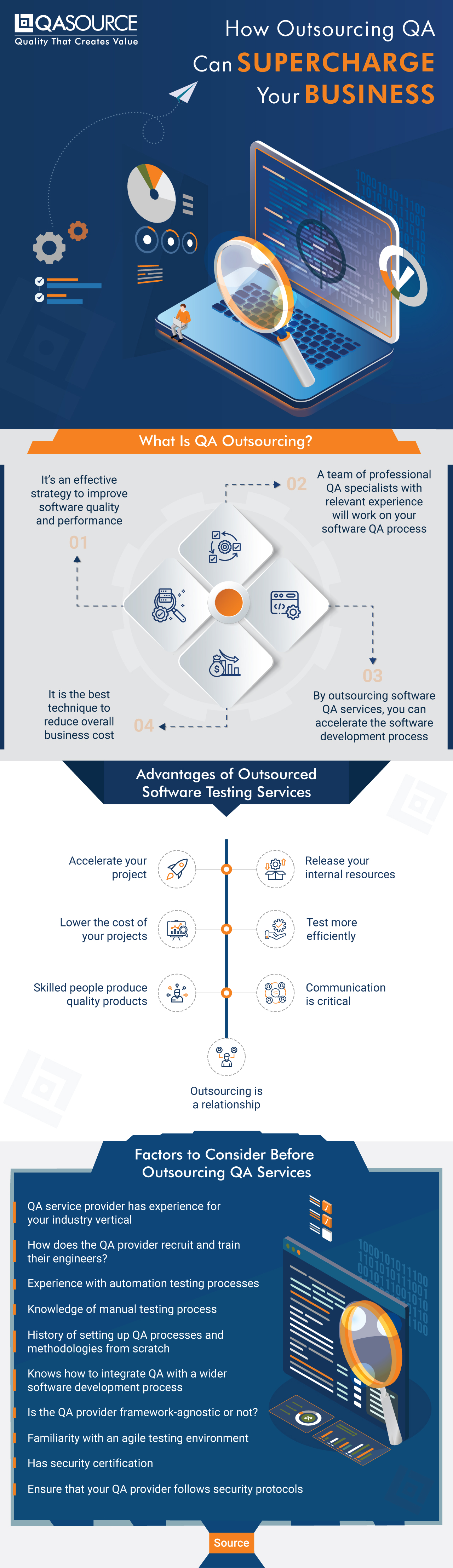 QASOURCE
Quality That Creates Value

How Outsourcing QA Can SUPERCHARGE Your BUSINESS

What Is QA Outsourcing?

It's an effective strategy to improve software quality and performance

01

02

A team of professional QA specialists with relevant experience will work on your software QA process

03

By outsourcing software QA services, you can accelerate the software development process

04

It is the best technique to reduce overall business cost

Advantages of Outsourced Software Testing Services

Accelerate your project

Release your internal resources

Lower the cost of your projects

Test more efficiently

Skilled people produce quality products

Communication is critical

Outsourcing is a relationship

Factors to Consider Before Outsourcing QA Services

QA service provider has experience for your industry vertical

How does the QA provider recruit and train their engineers?

Experience with automation testing processes

Knowledge of manual testing process

History of setting up QA processes and methodologies from scratch

Knows how to integrate QA with a wider software development process

Is the QA provider framework-agnostic or not?

Familiarity with an agile testing environment

Has security certification

Ensure that your QA provider follows security protocols

Source