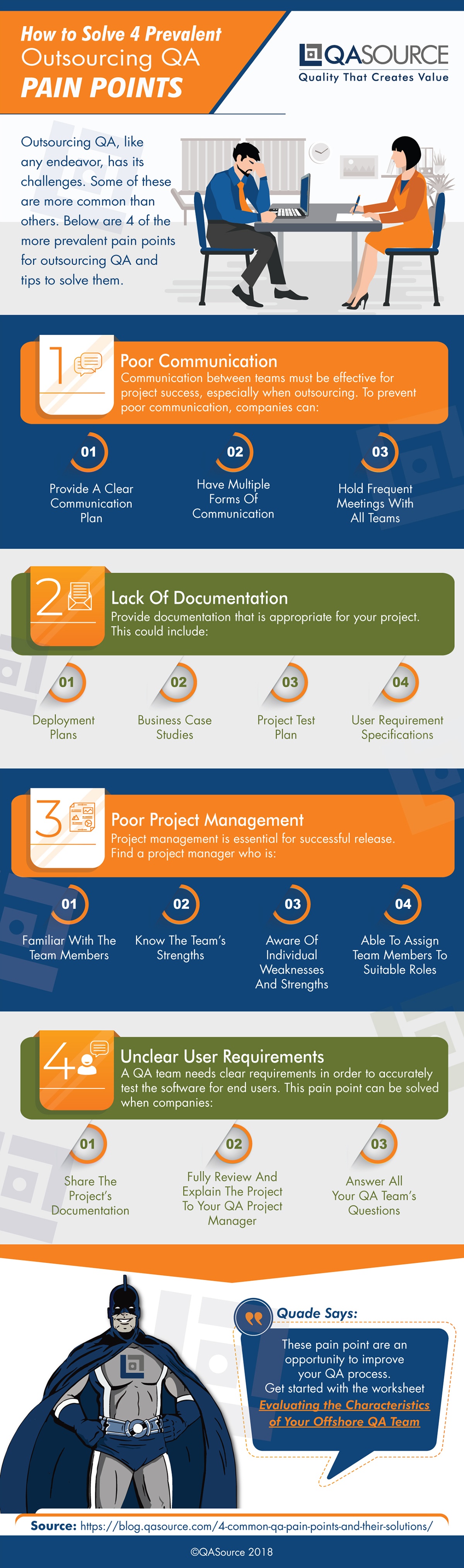 How to Solve 4 Prevalent Outsourcing QA PAIN POINTS

QASOURCE
Quality That Creates Value

Outsourcing QA, like any endeavor, has its challenges. Some of these are more common than others. Below are 4 of the more prevalent pain points for outsourcing QA and tips to solve them.

1

Poor Communication
Communication between teams must be effective for project success, especially when outsourcing. To prevent poor communication, companies can:

01
Provide A Clear Communication Plan

02
Have Multiple Forms Of Communication

03
Hold Frequent Meetings With All Teams

2

Lack Of Documentation
Provide documentation that is appropriate for your project. This could include:

01
Deployment Plans

02
Business Case Studies

03
Project Test Plan

04
User Requirement Specifications

3

Poor Project Management
Project management is essential for successful release. Find a project manager who is:

01
Familiar With The Team Members

02
Know The Team's Strengths

03
Aware Of Individual Weaknesses And Strengths

04
Able To Assign Team Members To Suitable Roles

4

Unclear User Requirements
A QA team needs clear requirements in order to accurately test the software for end users. This pain point can be solved when companies:

01
Share The Project's Documentation

02
Fully Review And Explain The Project To Your QA Project Manager

03
Answer All Your QA Team's Questions

Quade Says:
These pain point are an opportunity to improve your QA process. Get started with the worksheet Evaluating the Characteristics of Your Offshore QA Team

Source: https://blog.qasource.com/4-common-qa-pain-points-and-their-solutions/

©QASource 2018