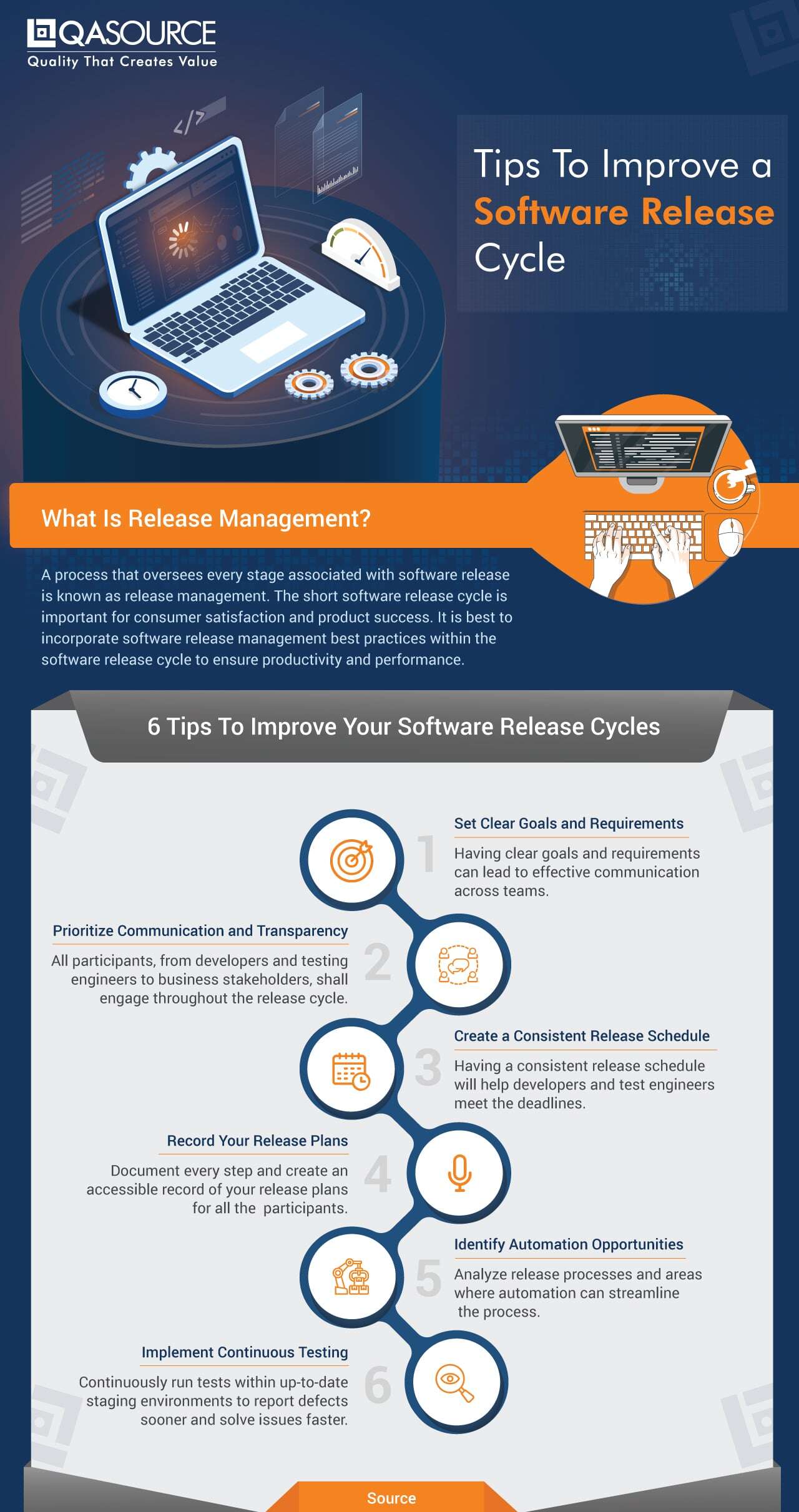 QASOURCE
Quality That Creates Value

</>

Tips To Improve a Software Release Cycle

What Is Release Management?

A process that oversees every stage associated with software release is known as release management. The short software release cycle is important for consumer satisfaction and product success. It is best to incorporate software release management best practices within the software release cycle to ensure productivity and performance.

6 Tips To Improve Your Software Release Cycles

1
Set Clear Goals and Requirements
Having clear goals and requirements can lead to effective communication across teams.

2
Prioritize Communication and Transparency
All participants, from developers and testing engineers to business stakeholders, shall engage throughout the release cycle.

3
Create a Consistent Release Schedule
Having a consistent release schedule will help developers and test engineers meet the deadlines.

4
Record Your Release Plans
Document every step and create an accessible record of your release plans for all the participants.

5
Identify Automation Opportunities
Analyze release processes and areas where automation can streamline the process.

6
Implement Continuous Testing
Continuously run tests within up-to-date staging environments to report defects sooner and solve issues faster.

Source