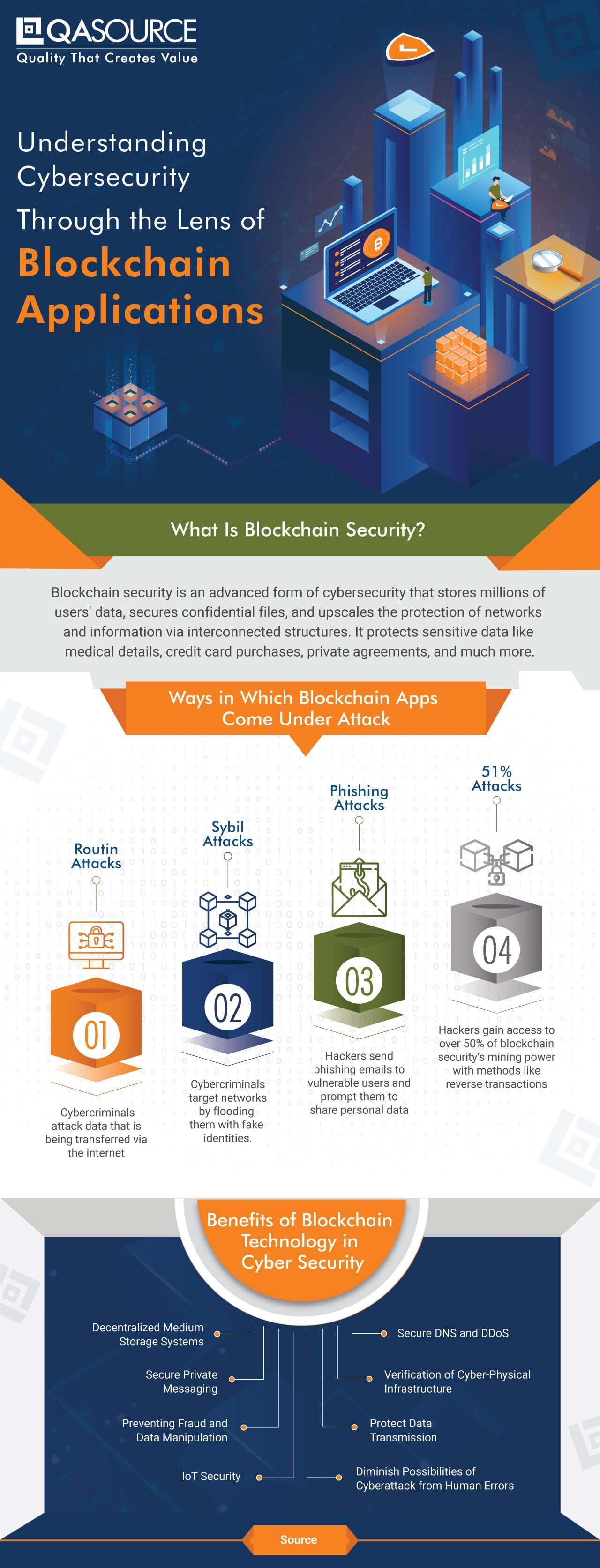 QASOURCE
Quality That Creates Value

Understanding Cybersecurity Through the Lens of Blockchain Applications

What Is Blockchain Security?

Blockchain security is an advanced form of cybersecurity that stores millions of users' data, secures confidential files, and upscales the protection of networks and information via interconnected structures. It protects sensitive data like medical details, credit card purchases, private agreements, and much more.

Ways in Which Blockchain Apps Come Under Attack

Routin Attacks
01
Cybercriminals attack data that is being transferred via the internet

Sybil Attacks
02
Cybercriminals target networks by flooding them with fake identities.

Phishing Attacks
03
Hackers send phishing emails to vulnerable users and prompt them to share personal data

51% Attacks
04
Hackers gain access to over 50% of blockchain security's mining power with methods like reverse transactions

Benefits of Blockchain Technology in Cyber Security

Decentralized Medium Storage Systems
Secure Private Messaging
Preventing Fraud and Data Manipulation
IoT Security
Secure DNS and DDoS
Verification of Cyber-Physical Infrastructure
Protect Data Transmission
Diminish Possibilities of Cyberattack from Human Errors

Source